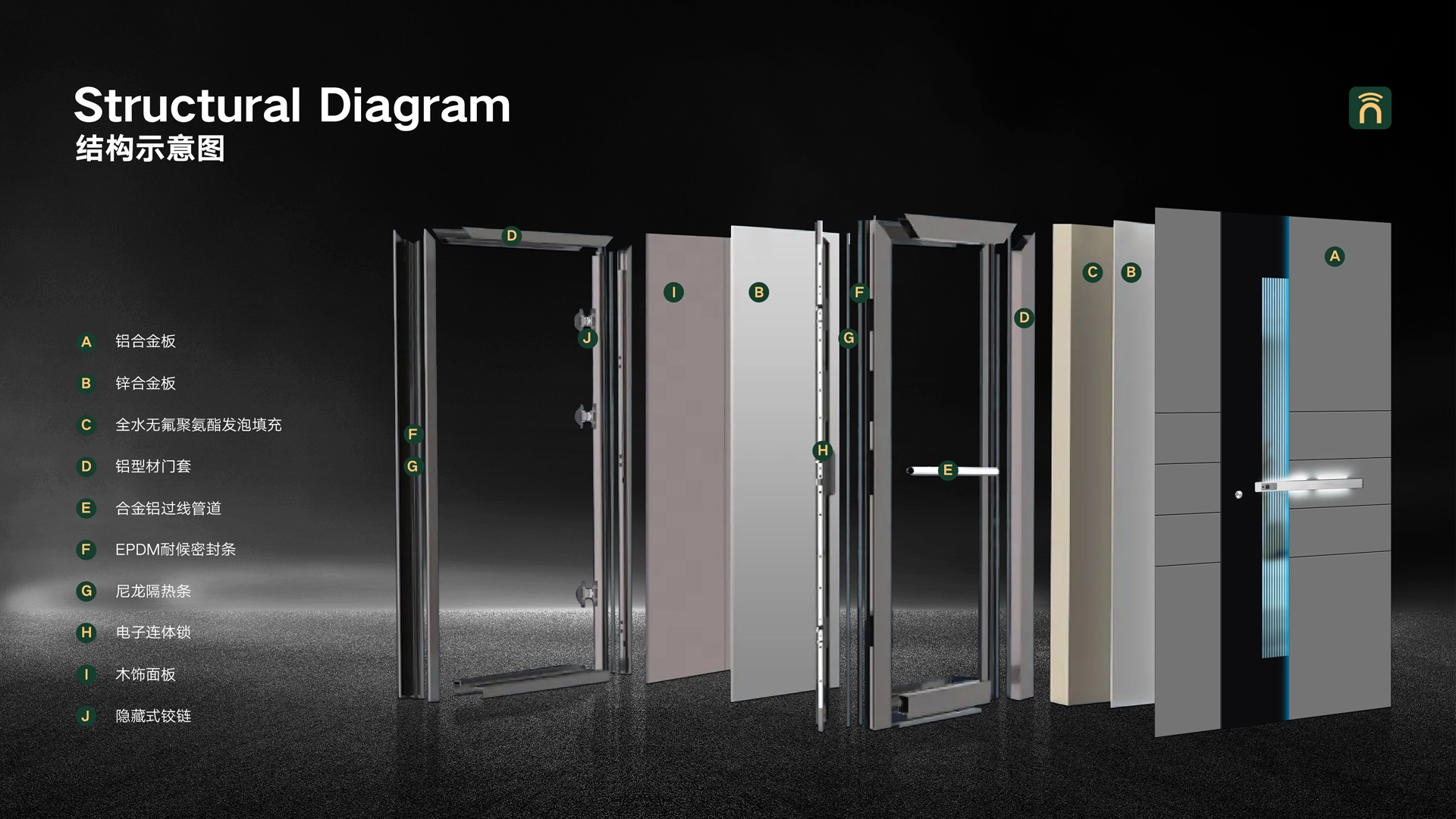 Structural Diagram
结构示意图

A 铝合金板
B 锌合金板
C 全水无氟聚氨酯发泡填充
D 铝型材门套
E 合金铝过线管道
F EPDM耐候密封条
G 尼龙隔热条
H 电子连体锁
I 木饰面板
J 隐藏式铰链

D
J
F
G
I
B
H
F
G
E
D
C
B
A